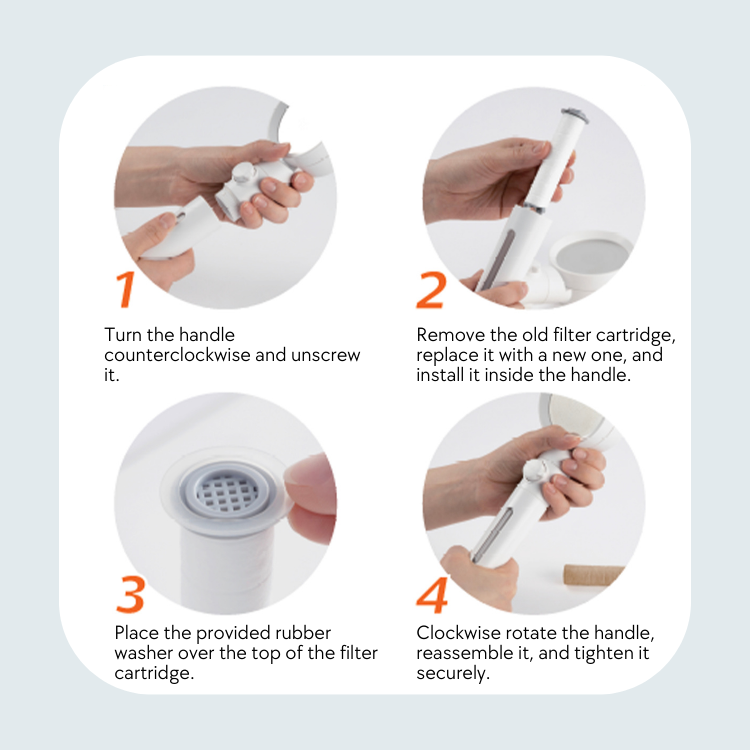 1

Turn the handle counterclockwise and unscrew it.

2

Remove the old filter cartridge, replace it with a new one, and install it inside the handle.

3

Place the provided rubber washer over the top of the filter cartridge.

4

Clockwise rotate the handle, reassemble it, and tighten it securely.