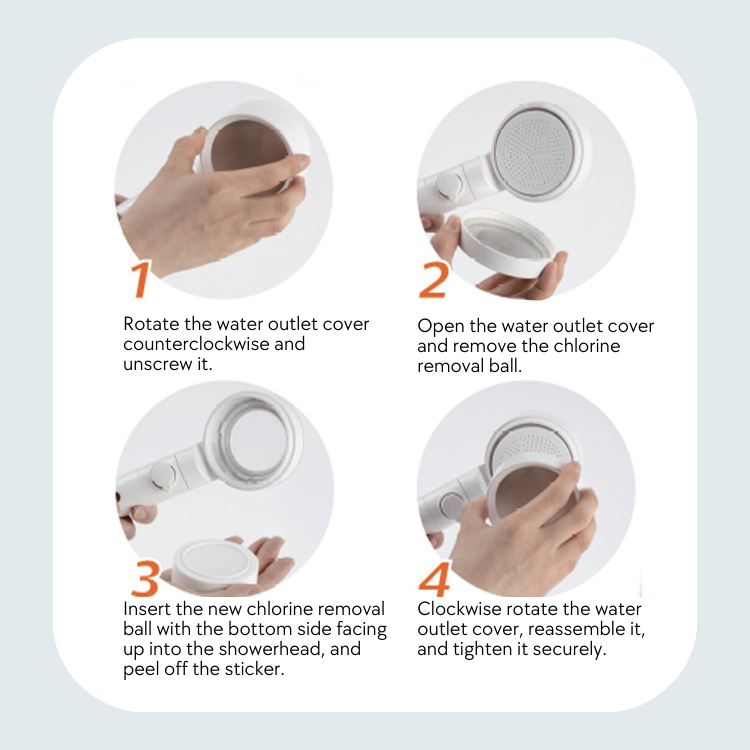 1

Rotate the water outlet cover counterclockwise and unscrew it.

2

Open the water outlet cover and remove the chlorine removal ball.

3

Insert the new chlorine removal ball with the bottom side facing up into the showerhead, and peel off the sticker.

4

Clockwise rotate the water outlet cover, reassemble it, and tighten it securely.