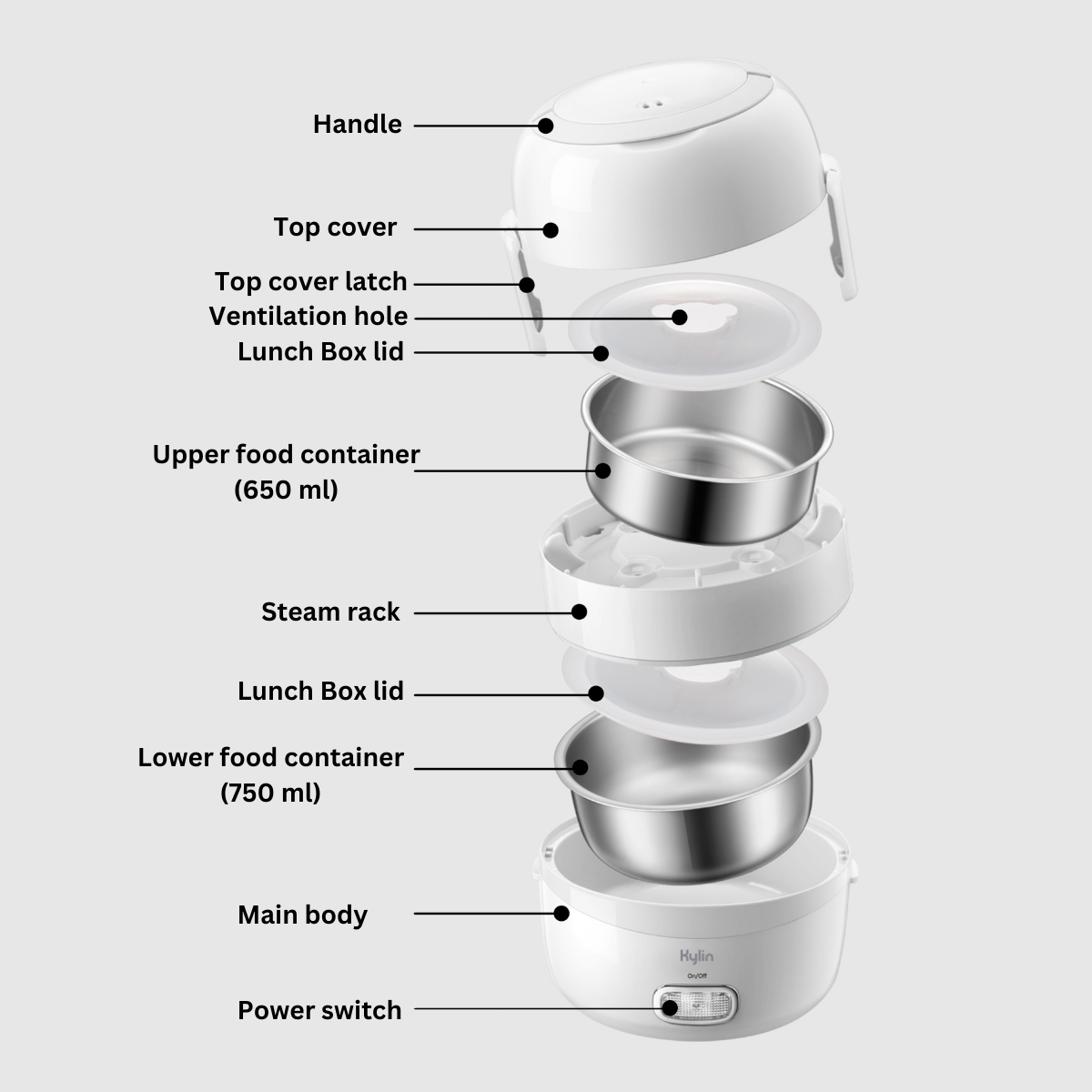 Handle

Top cover

Top cover latch

Ventilation hole

Lunch Box lid

Upper food container (650 ml)

Steam rack

Lunch Box lid

Lower food container (750 ml)

Main body

Kylin

On/Off

Power switch