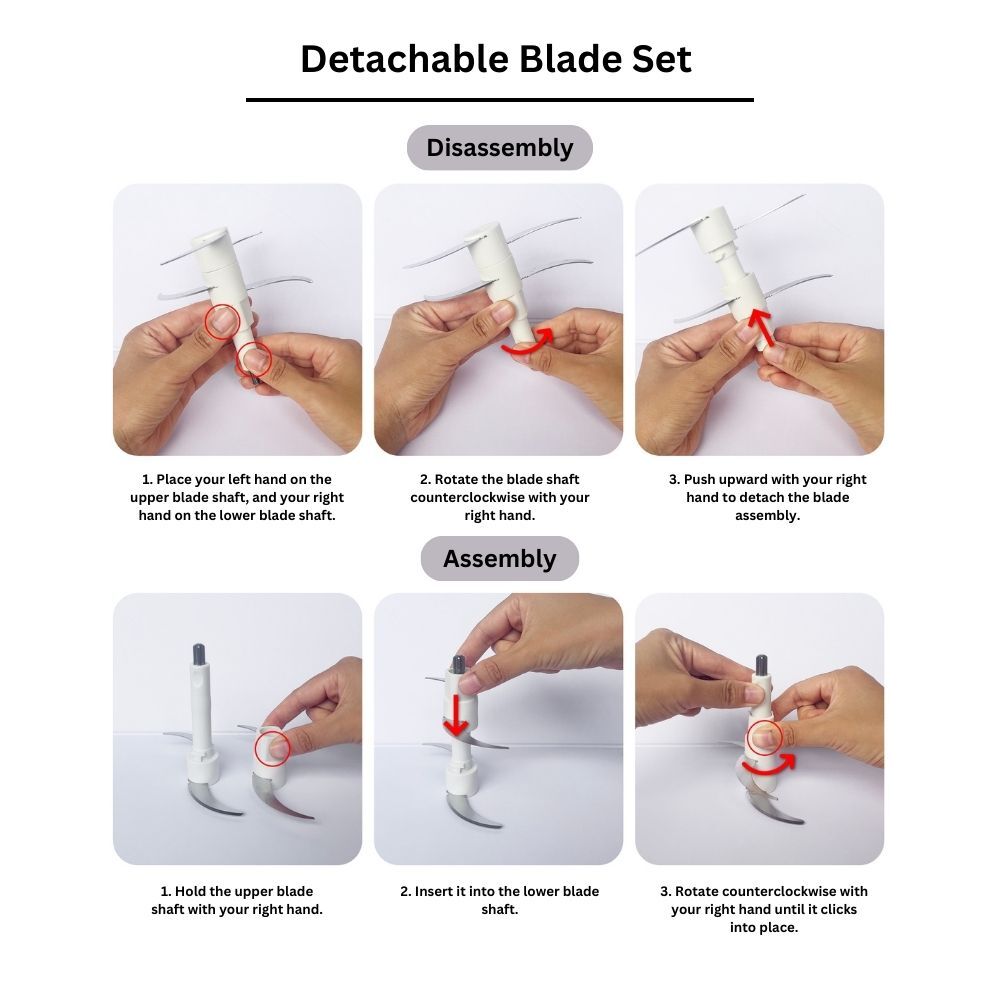 Detachable Blade Set

Disassembly

1. Place your left hand on the upper blade shaft, and your right hand on the lower blade shaft.

2. Rotate the blade shaft counterclockwise with your right hand.

3. Push upward with your right hand to detach the blade assembly.

Assembly

1. Hold the upper blade shaft with your right hand.

2. Insert it into the lower blade shaft.

3. Rotate counterclockwise with your right hand until it clicks into place.