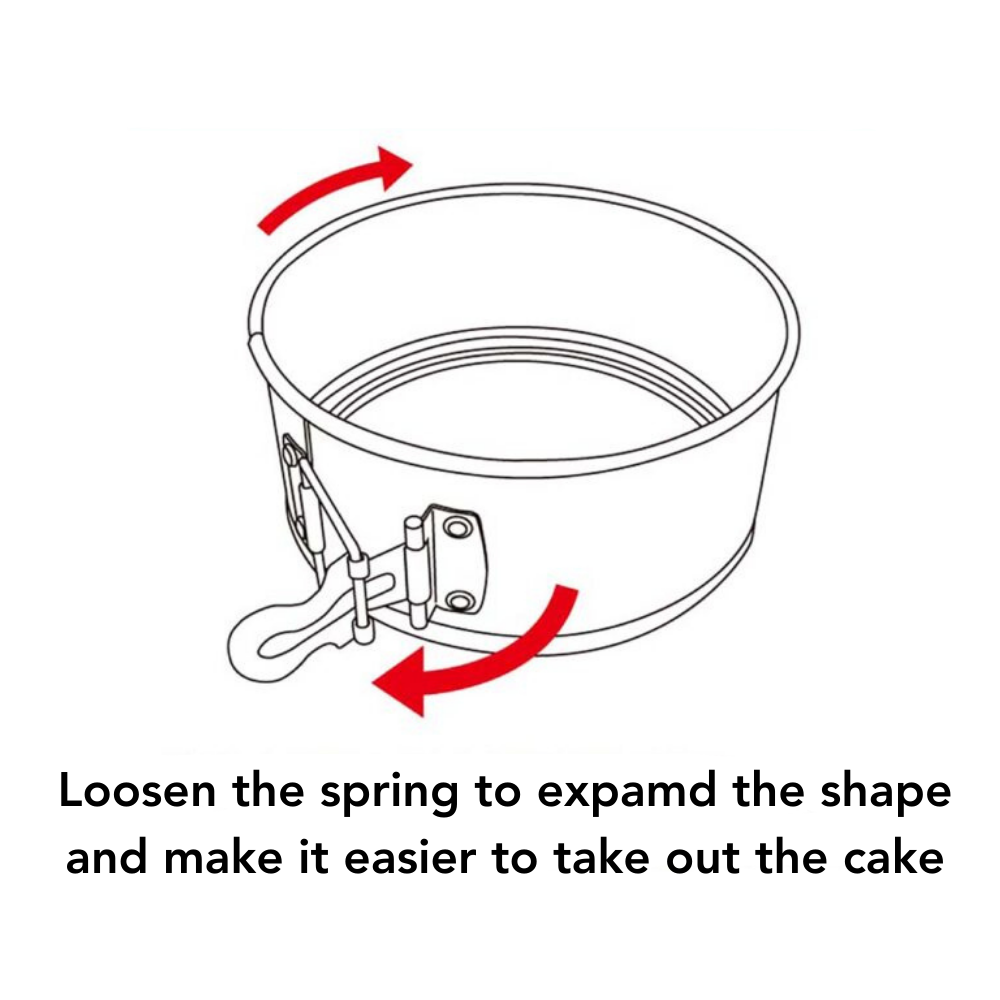 Loosen the spring to expamd the shape and make it easier to take out the cake