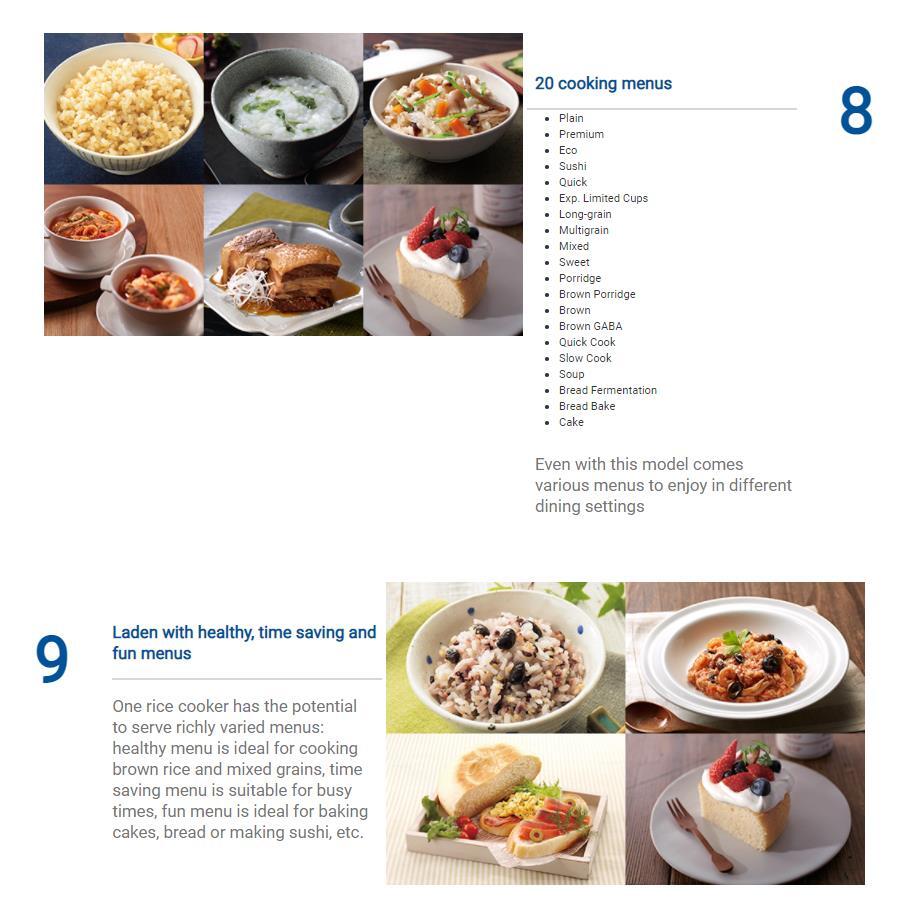 20 cooking menus

8

- Plain
- Premium
- Eco
- Sushi
- Quick
- Exp. Limited Cups
- Long-grain
- Multigrain
- Mixed
- Sweet
- Porridge
- Brown Porridge
- Brown
- Brown GABA
- Quick Cook
- Slow Cook
- Soup
- Bread Fermentation
- Bread Bake
- Cake

Even with this model comes various menus to enjoy in different dining settings

9

Laden with healthy, time saving and fun menus

One rice cooker has the potential to serve richly varied menus: healthy menu is ideal for cooking brown rice and mixed grains, time saving menu is suitable for busy times, fun menu is ideal for baking cakes, bread or making sushi, etc.