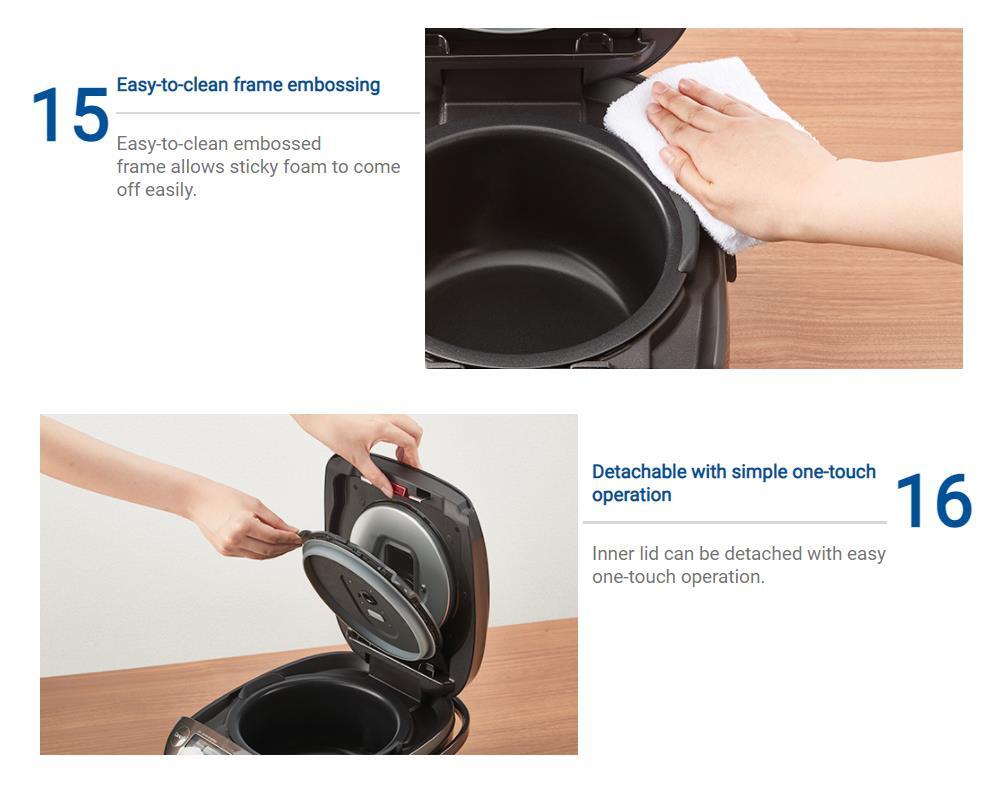 15 Easy-to-clean frame embossing

Easy-to-clean embossed frame allows sticky foam to come off easily.

Detachable with simple one-touch operation 16

Inner lid can be detached with easy one-touch operation.