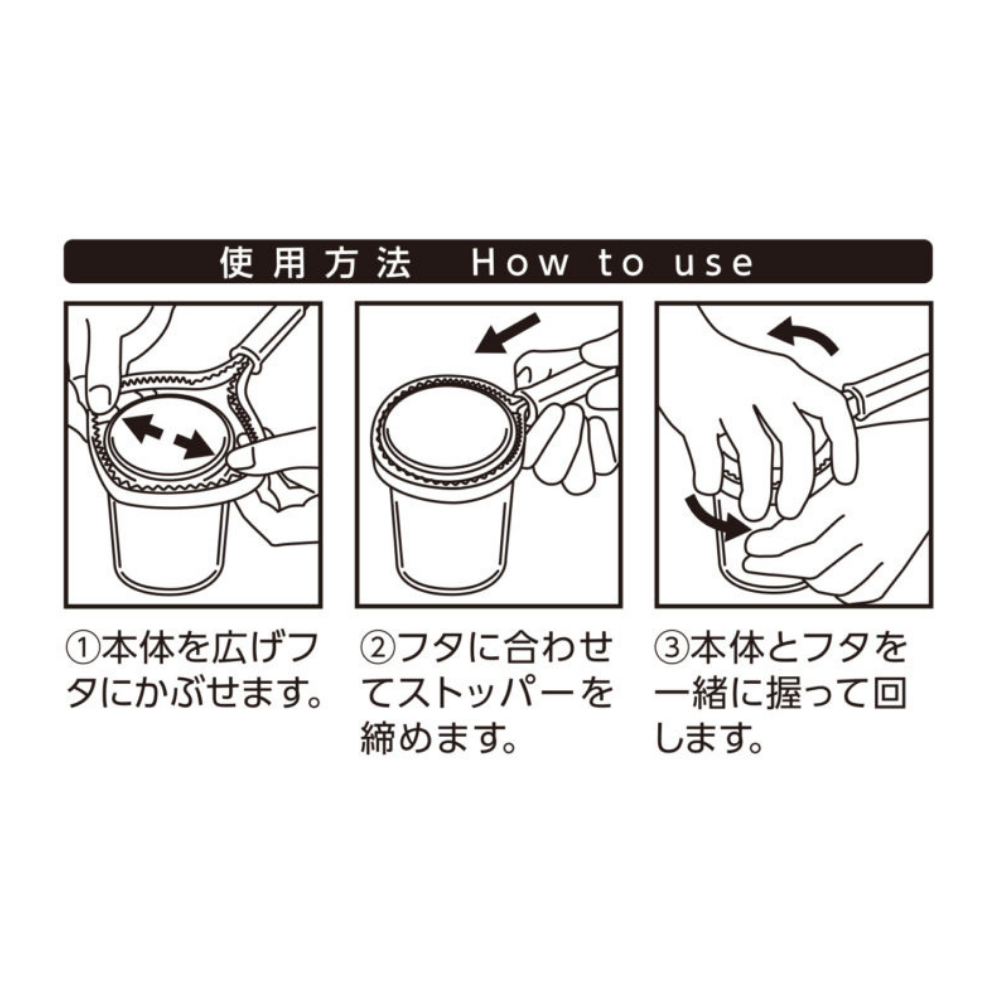 使用方法　How to use

①本体を広げフタにかぶせます。

②フタに合わせてストッパーを締めます。

③本体とフタを一緒に握って回します。